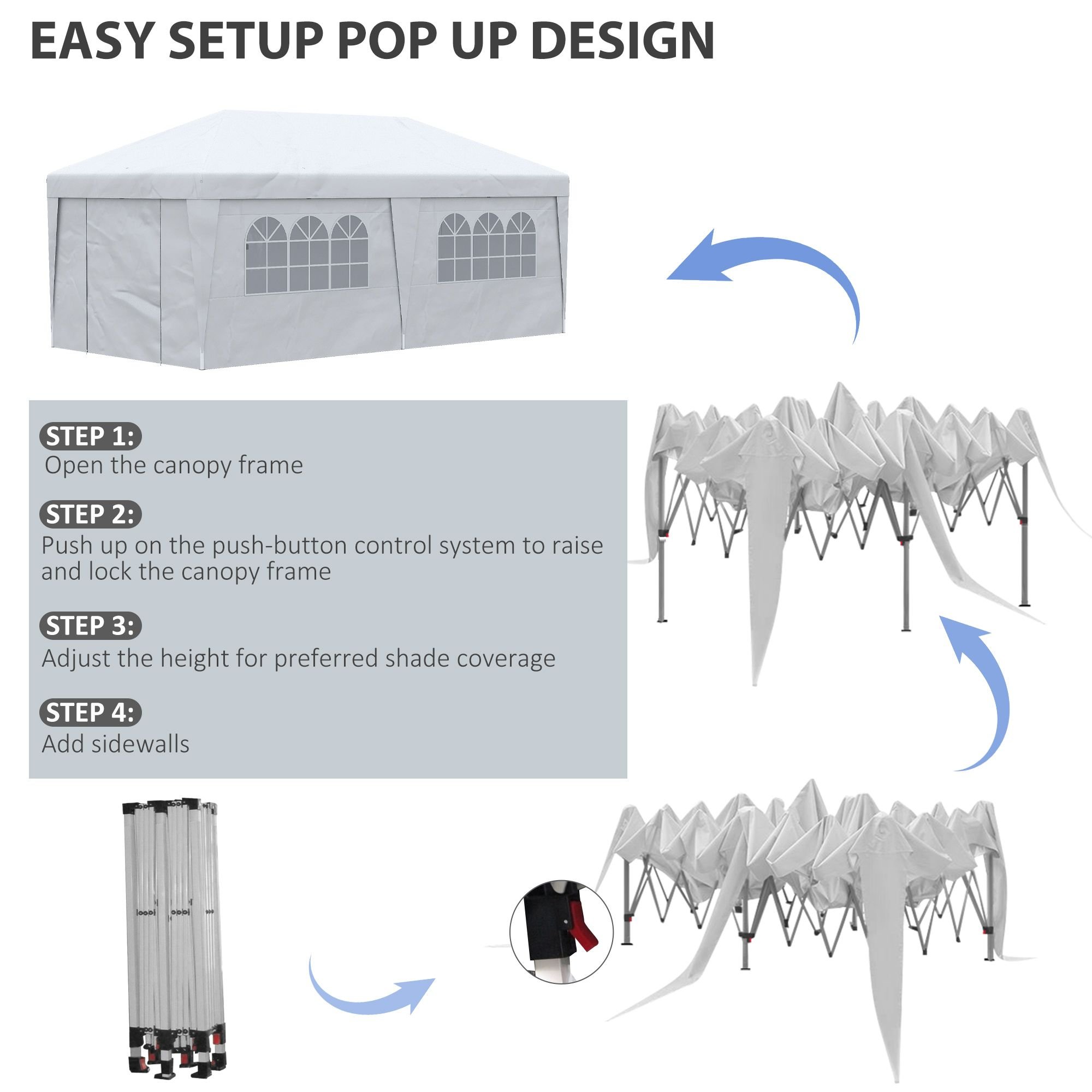 EASY SETUP POP UP DESIGN

STEP 1:
Open the canopy frame

STEP 2:
Push up on the push-button control system to raise and lock the canopy frame

STEP 3:
Adjust the height for preferred shade coverage

STEP 4:
Add sidewalls