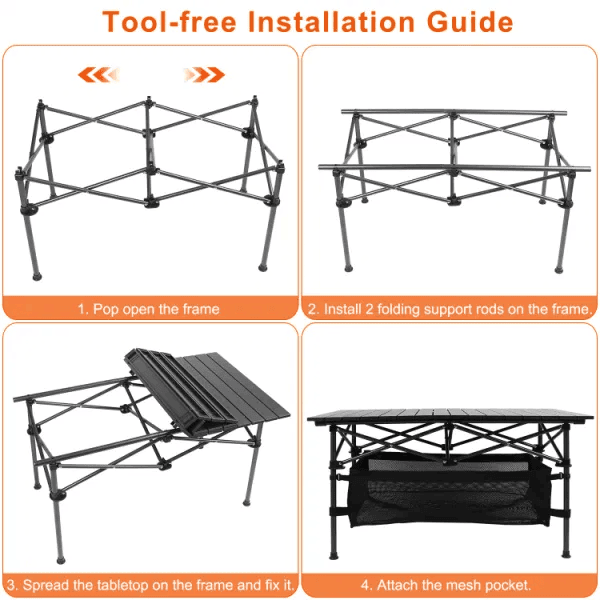 Tool-free Installation Guide

1. Pop open the frame

2. Install 2 folding support rods on the frame.

3. Spread the tabletop on the frame and fix it.

4. Attach the mesh pocket.