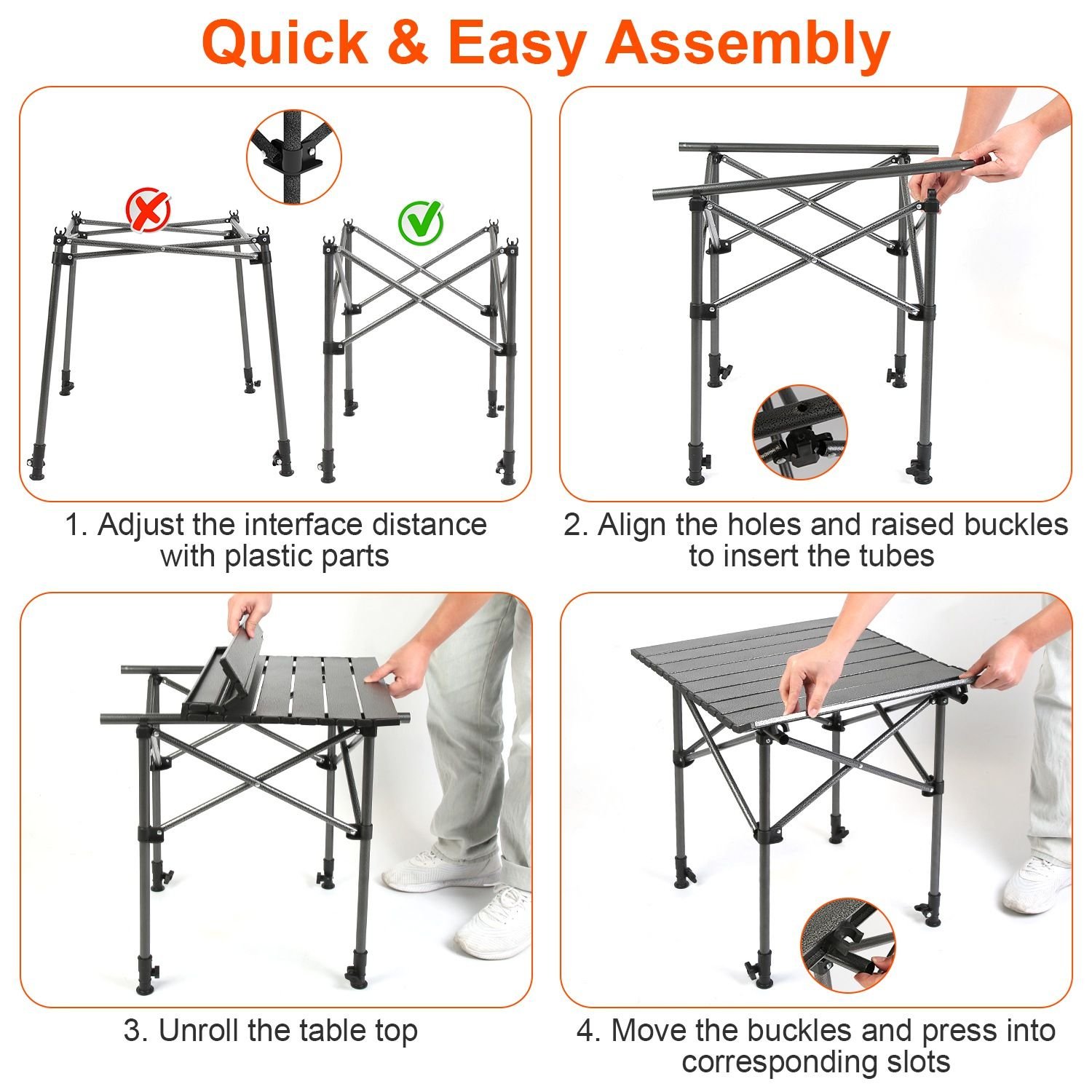 Quick & Easy Assembly

1. Adjust the interface distance with plastic parts

2. Align the holes and raised buckles to insert the tubes

3. Unroll the table top

4. Move the buckles and press into corresponding slots